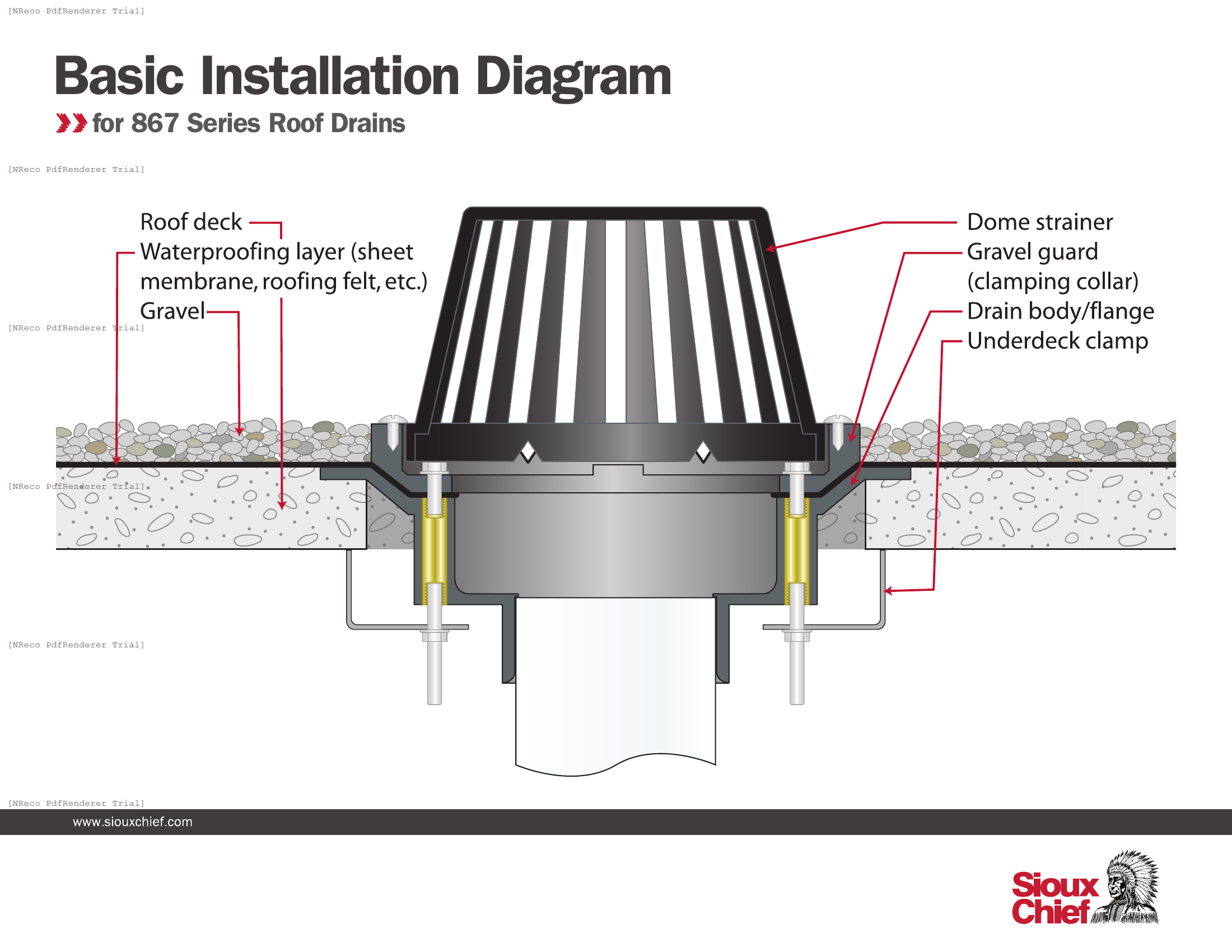 [NReco PdfRenderer Trial]

Basic Installation Diagram

for 867 Series Roof Drains

[NReco PdfRenderer Trial]

Roof deck
Waterproofing layer (sheet membrane, roofing felt, etc.)
Gravel

[NReco PdfRenderer Trial]

Dome strainer
Gravel guard (clamping collar)
Drain body/flange
Underdeck clamp

[NReco PdfRenderer Trial]

[NReco PdfRenderer Trial]

[NReco PdfRenderer Trial]

www.siouxchief.com

Sioux Chief